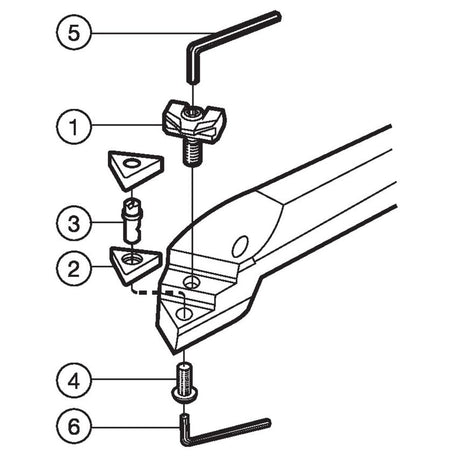 5
1
3
2
4
6