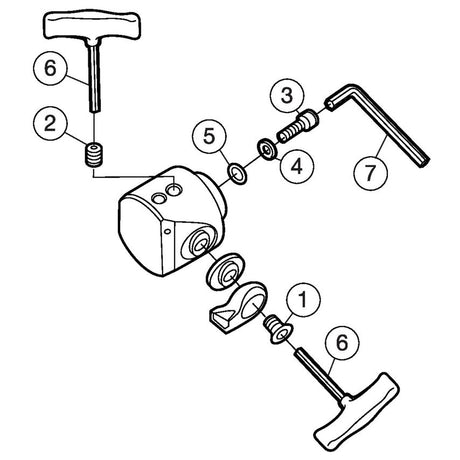 6
2
3
5
4
7
1
6