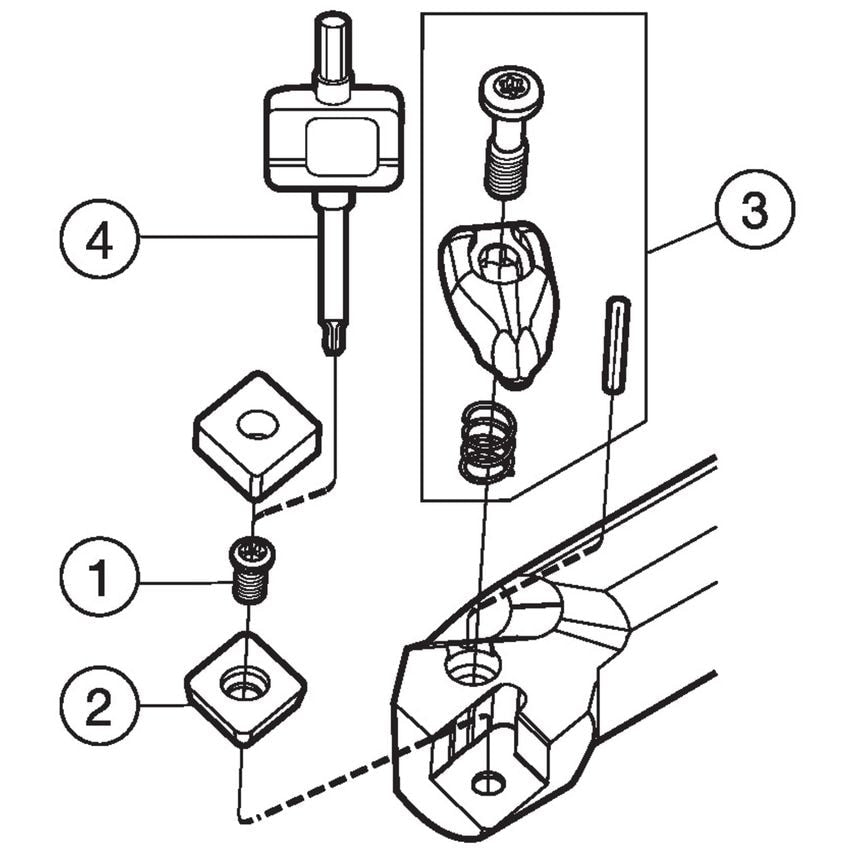 4
3
1
2