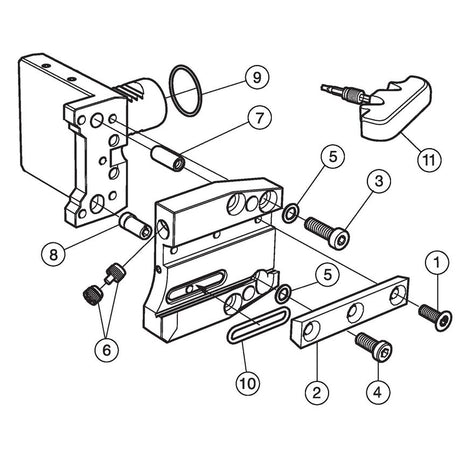 9
7
11
5
3
8
1
5
6
10
2
4