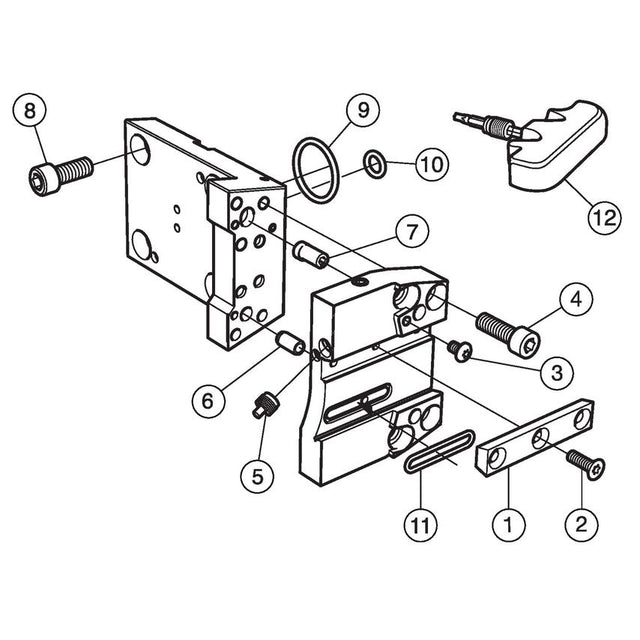 8
9
10
12
7
4
3
6
5
11
1
2