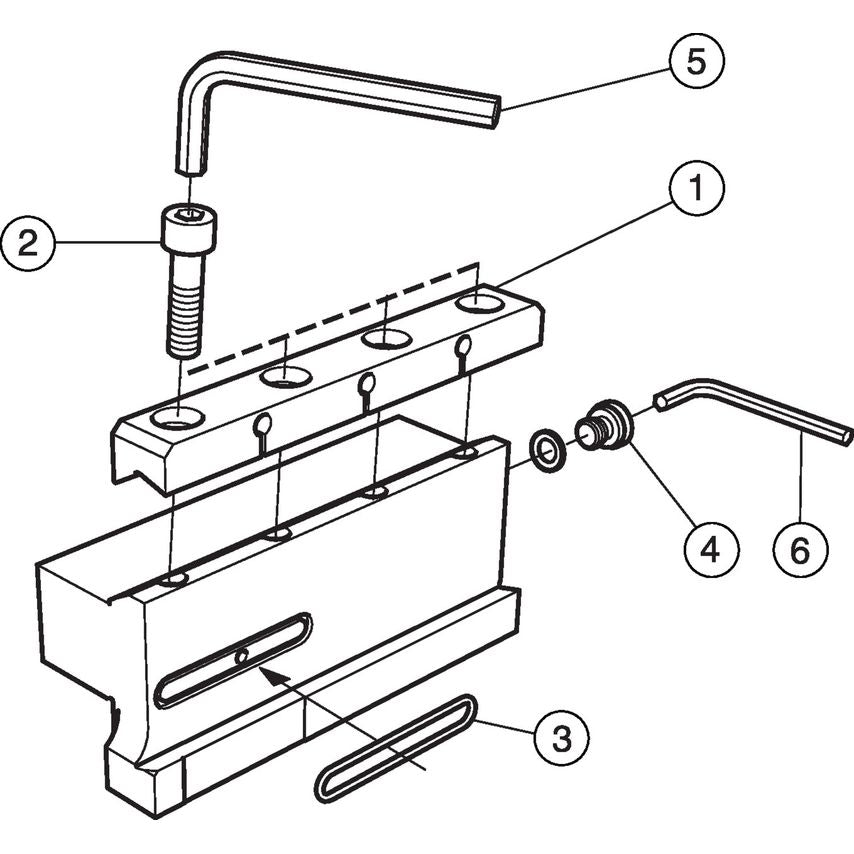 5
1
2
4
6
3