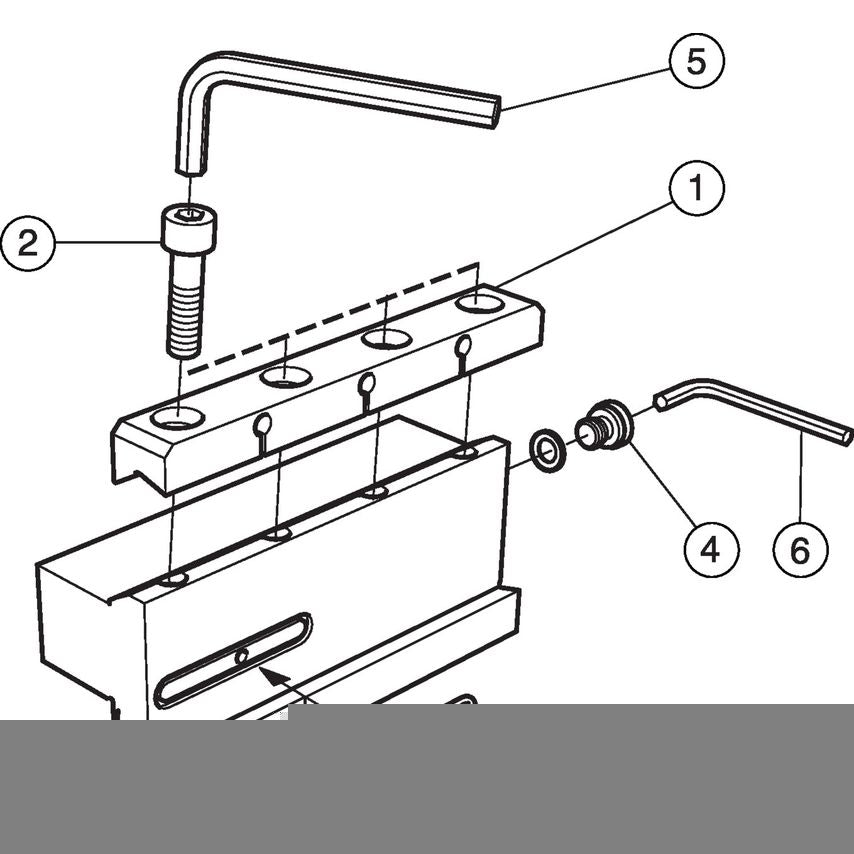 5
1
2
4
6