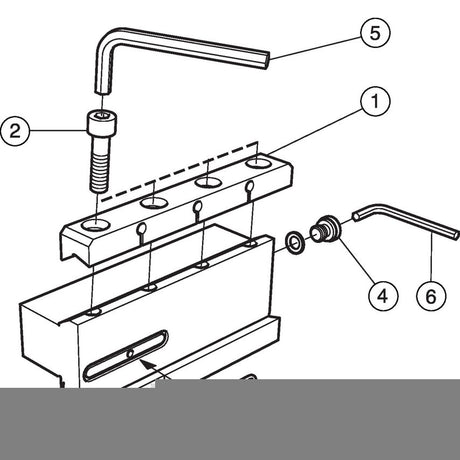 5
1
2
4
6