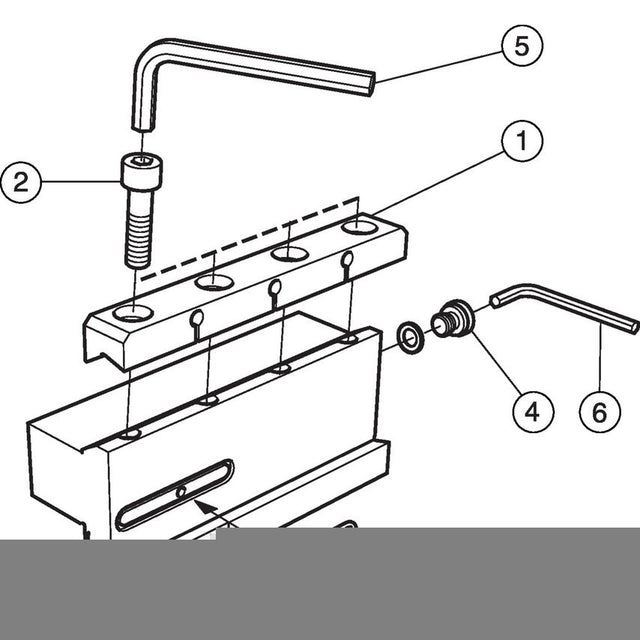 5
1
2
4
6