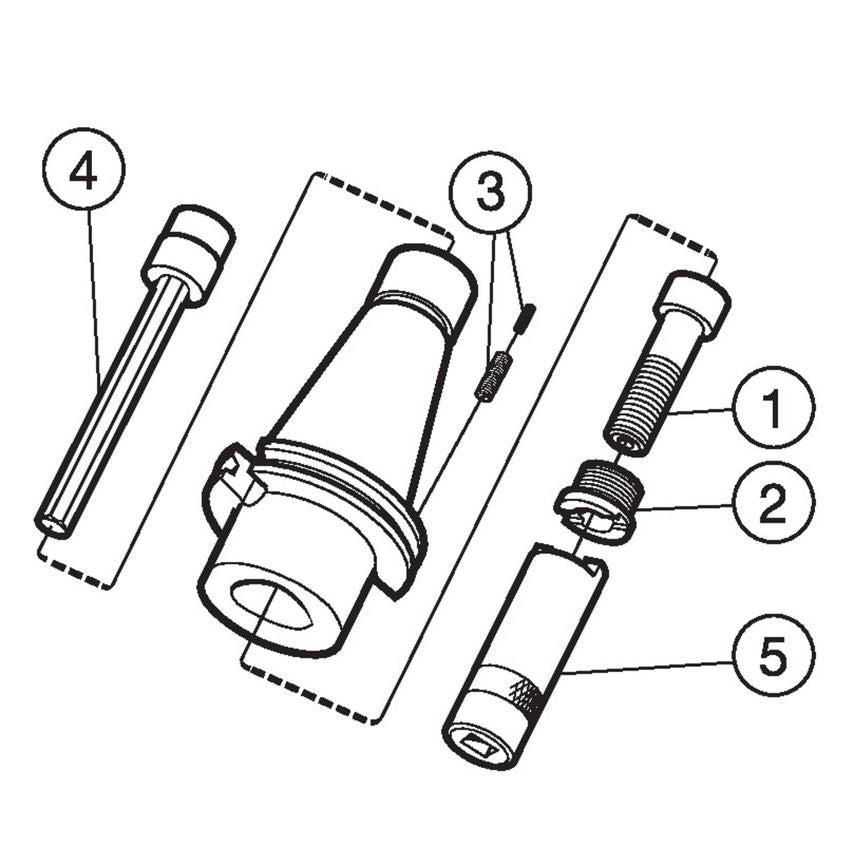 4
3
1
2
5