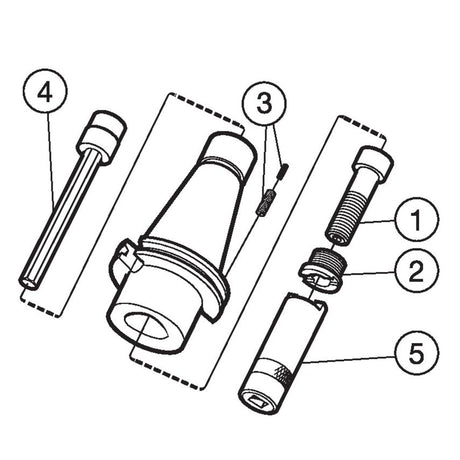 4
3
1
2
5