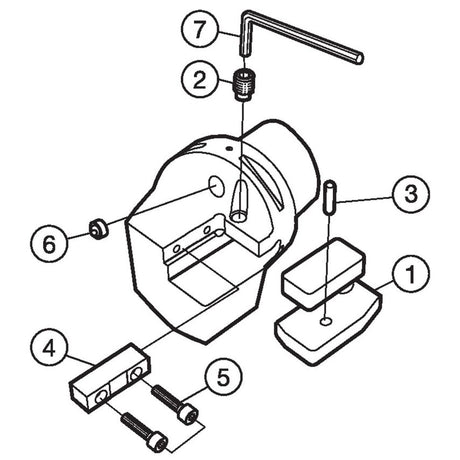 7
2
3
6
1
4
5