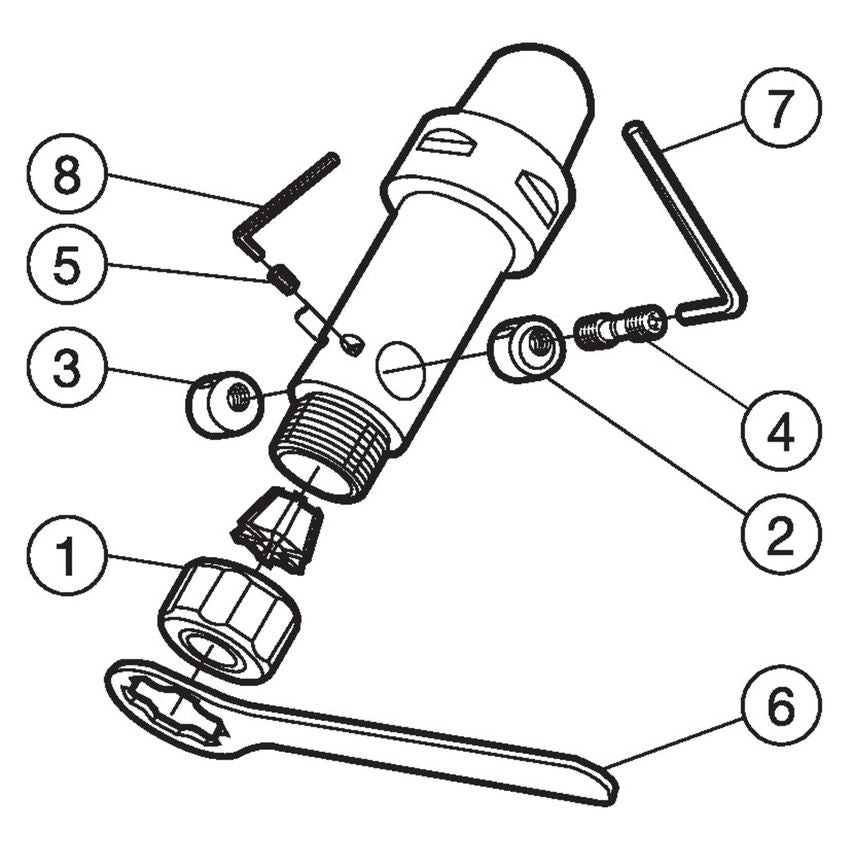 8
7
5
3
4
2
1
6