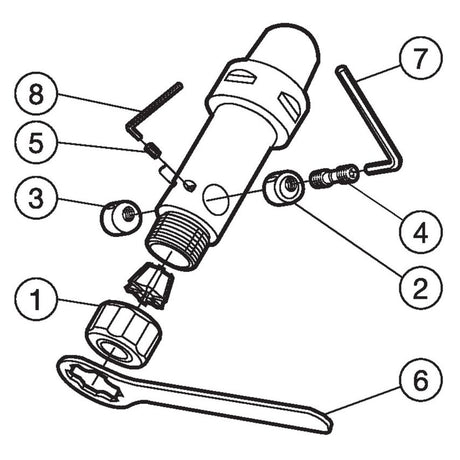 7
8
5
3
4
2
1
6