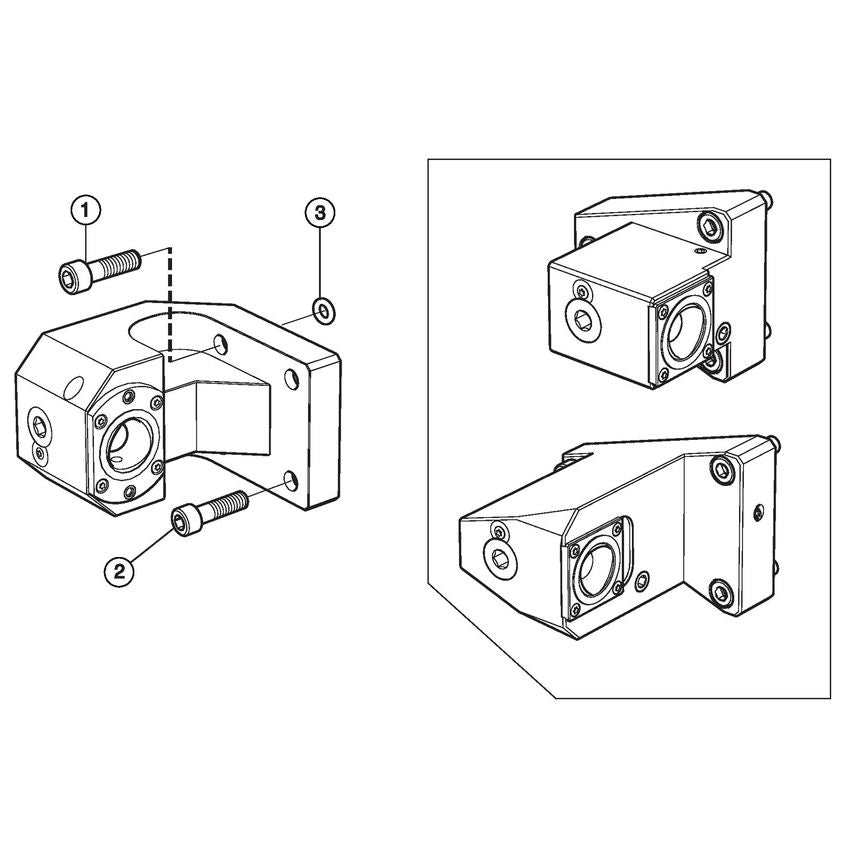 1

3

2