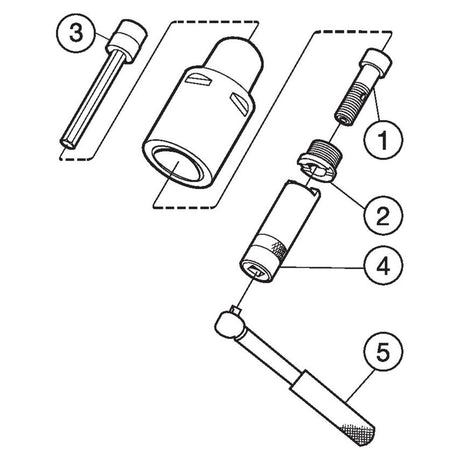 3
1
2
4
5