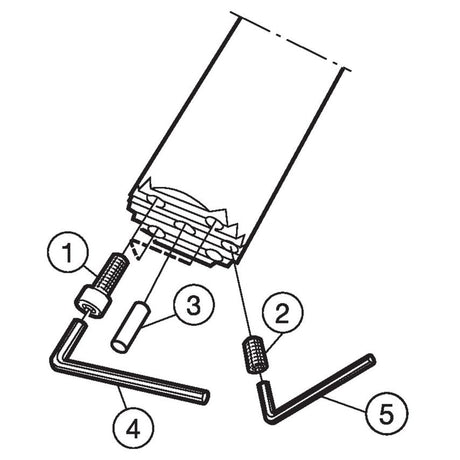 1
3
2
4
5