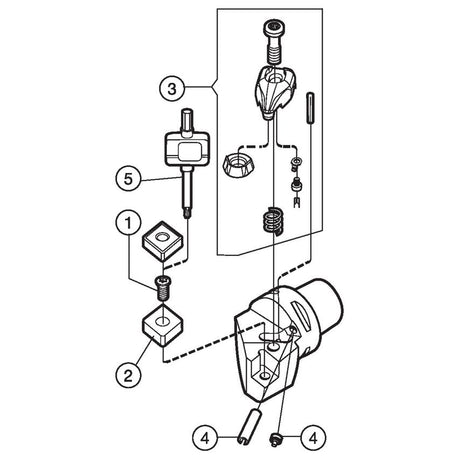 3
5
1
2
4
4