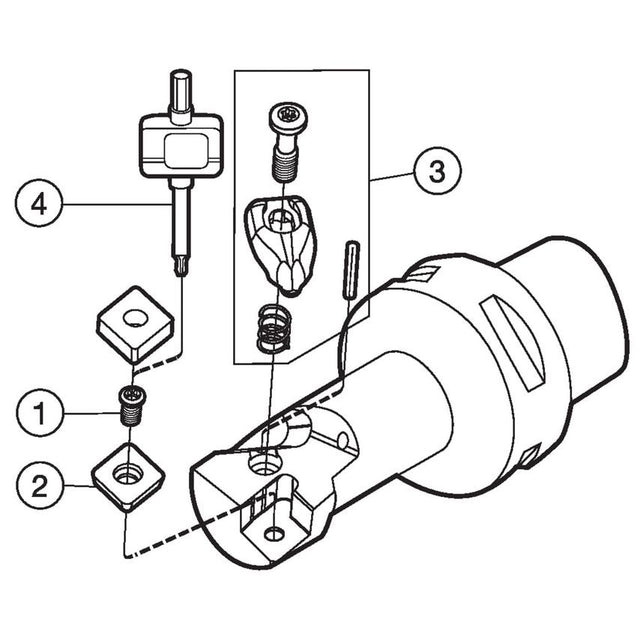 4
3
1
2