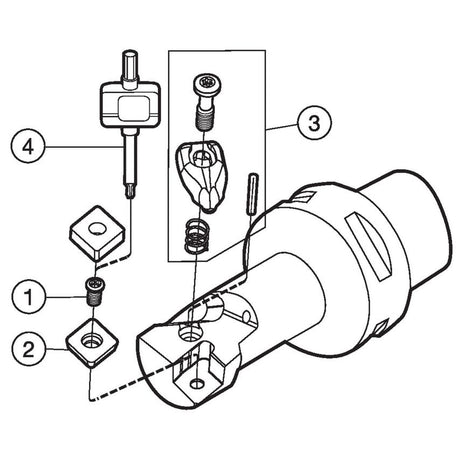 4

3

1

2