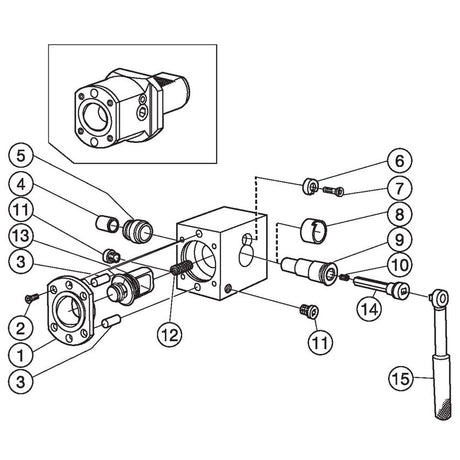 5
4
11
13
3
2
1
3
12
6
7
8
9
10
14
11
15