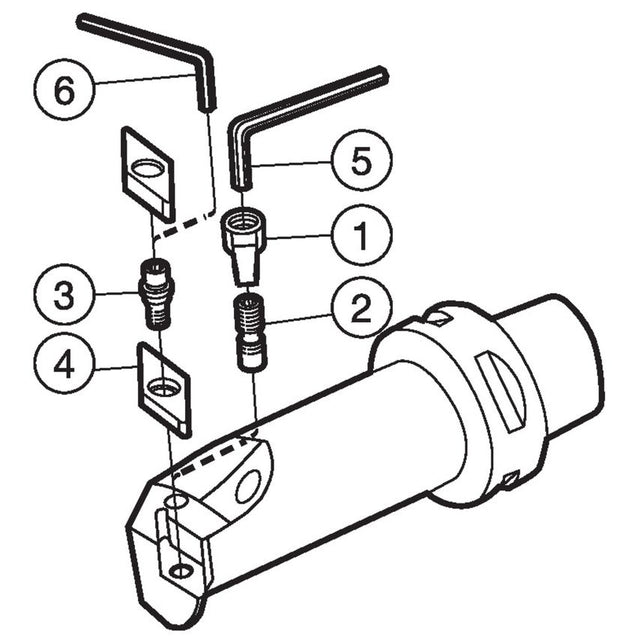 6
5
1
3
2
4