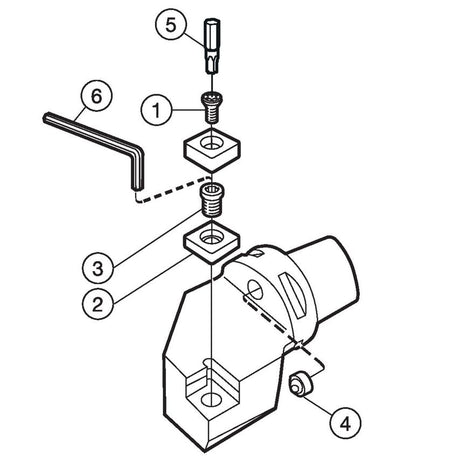 5
6
1
3
2
4