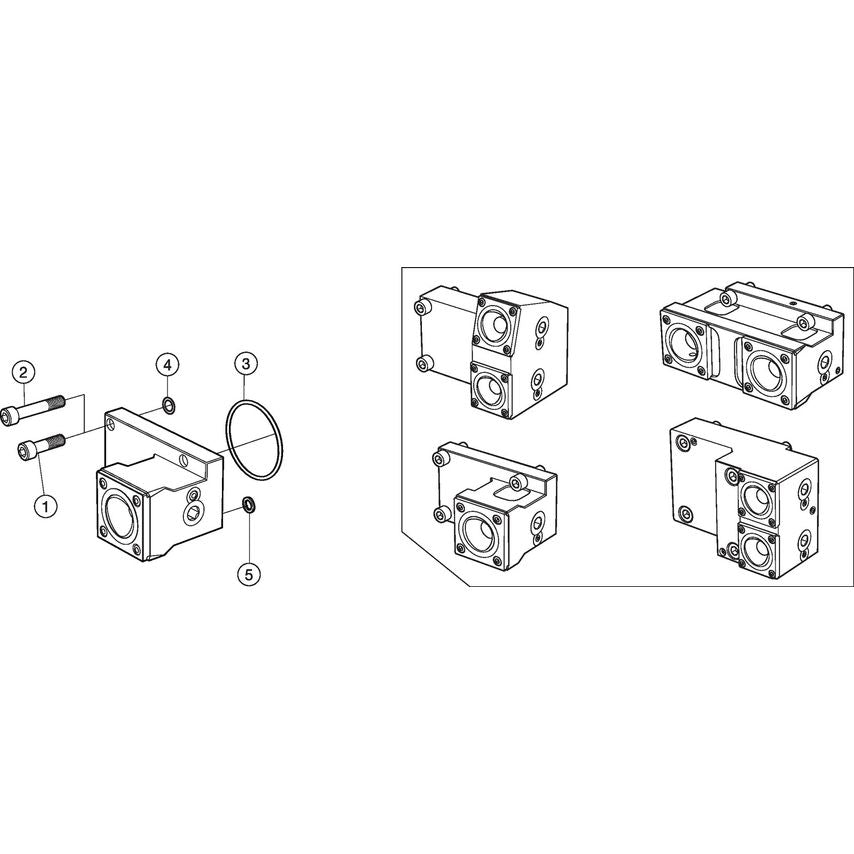 2
4
3
1
5