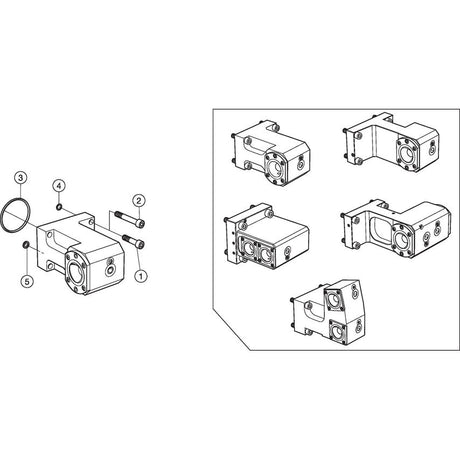 3
4
2
5
1