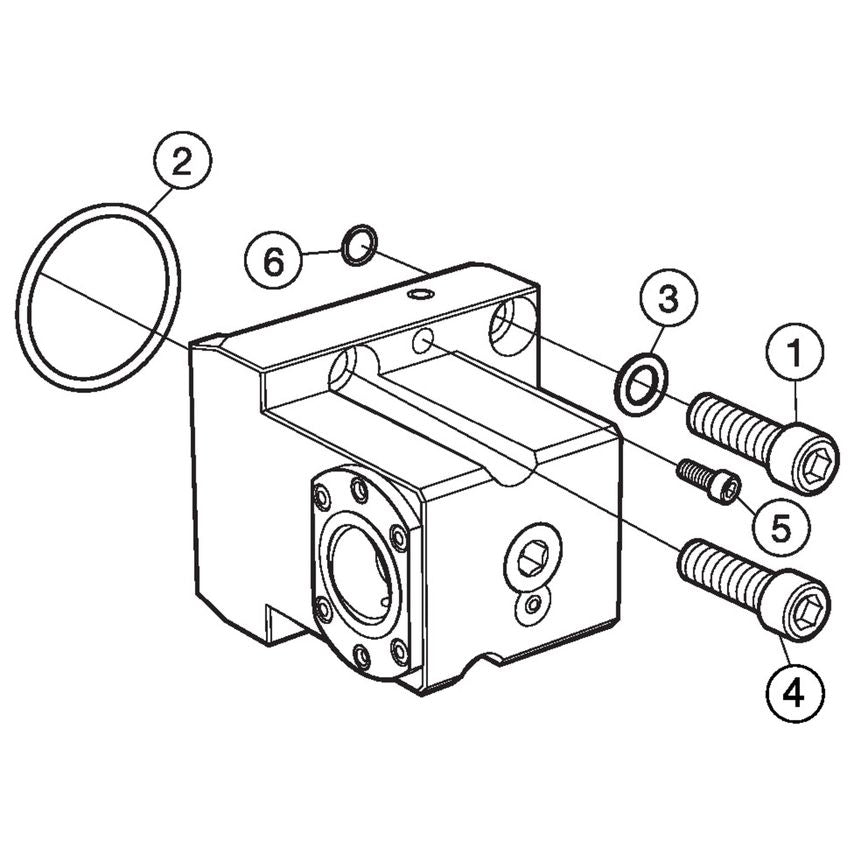 2
6
3
1
5
4