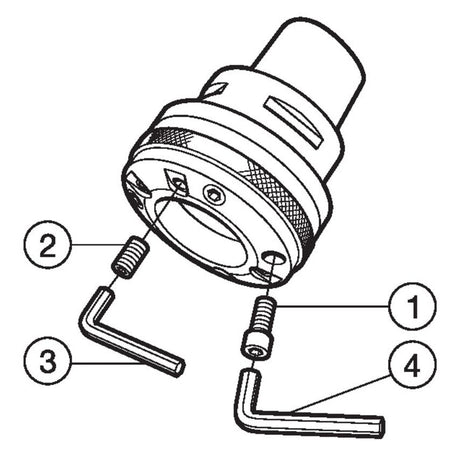 2
1
3
4