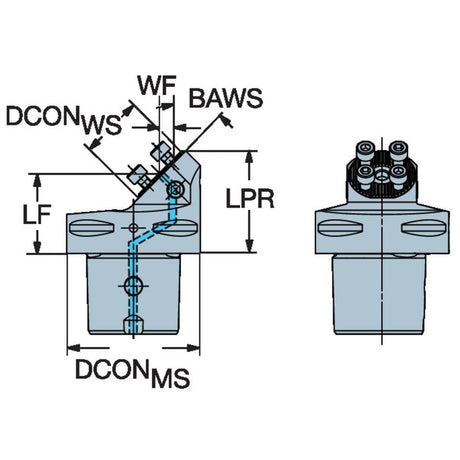 WF
BAWS
$DCON_{WS}$
LF
LPR
$DCON_{MS}$