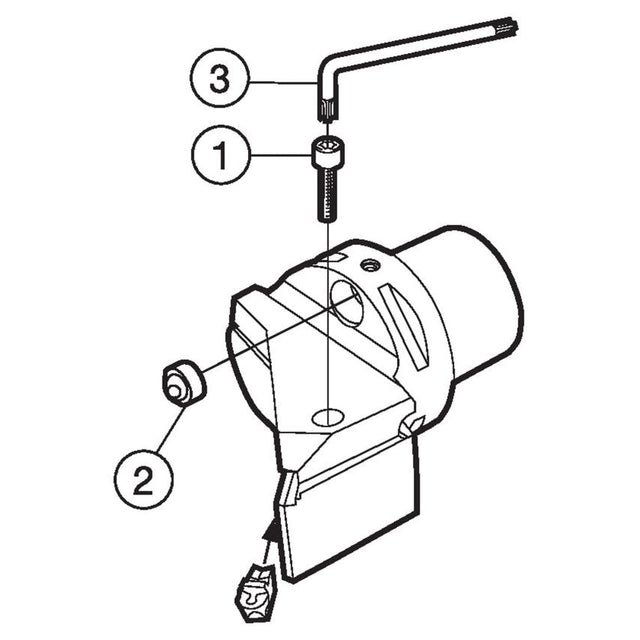 3

1

2