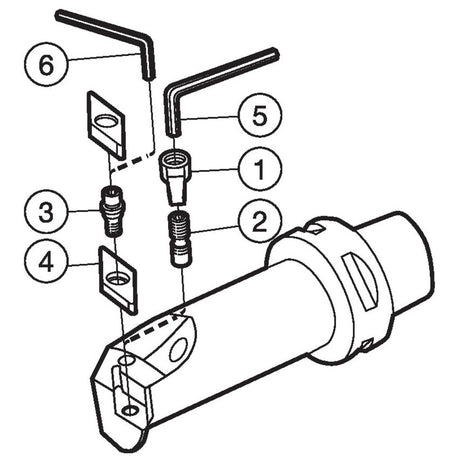 6
5
1
3
2
4