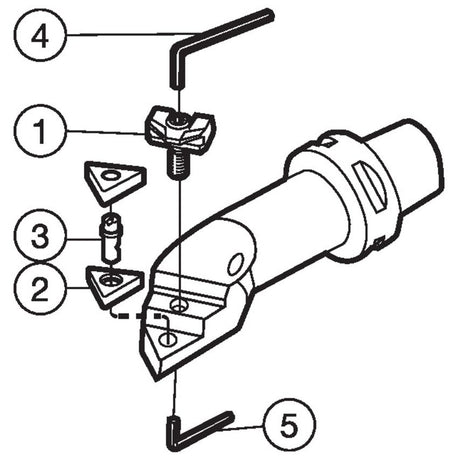 4

1

3

2

5