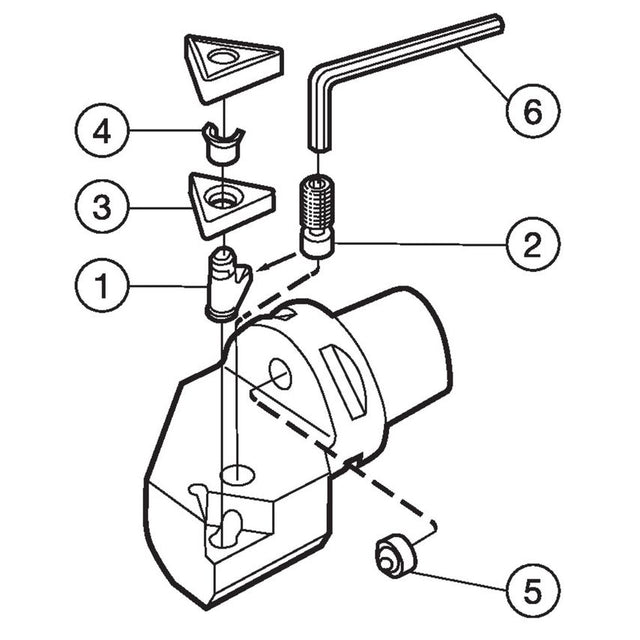 6
4
3
2
1
5