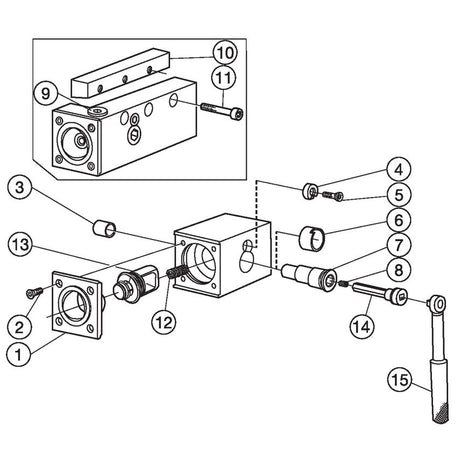 10
11
9
4
5
3
6
13
7
8
2
12
14
1
15