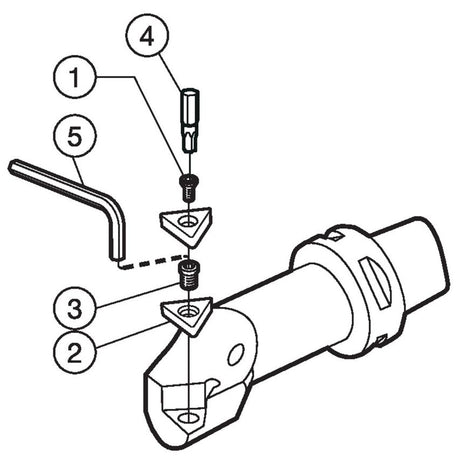 4
1
5
3
2