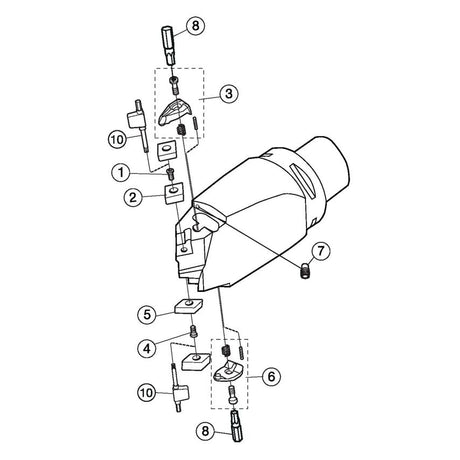 8
3
10
1
2
7
5
4
6
10
8