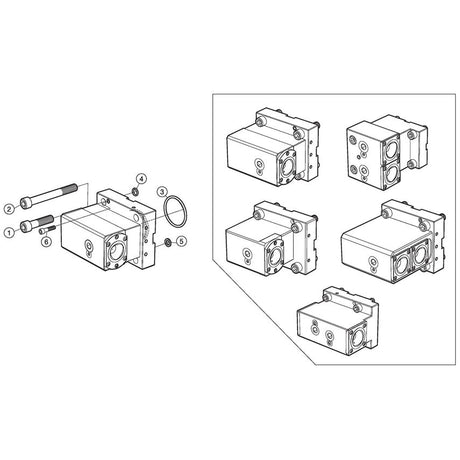 4
3
2
1
6
5