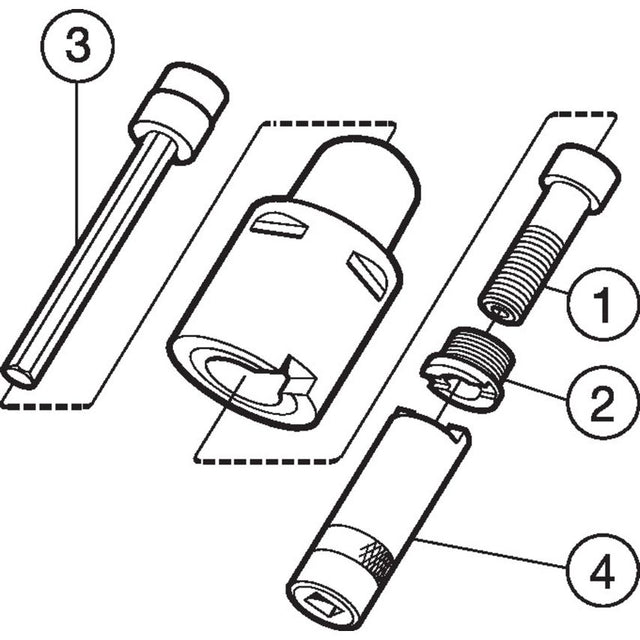 3
1
2
4