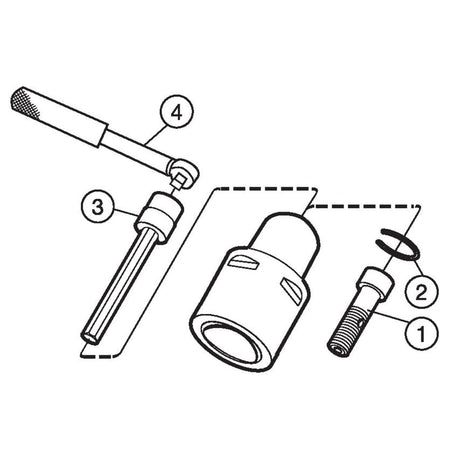 4
3
2
1