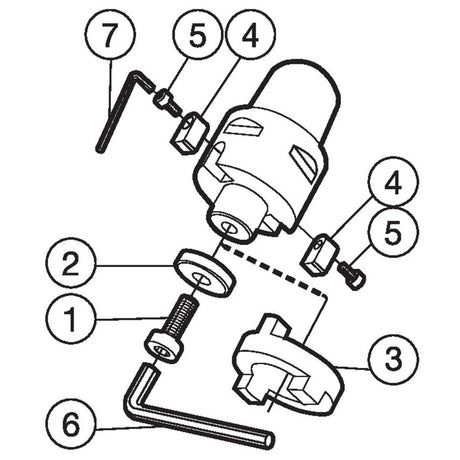 7
5
4
4
5
2
1
3
6