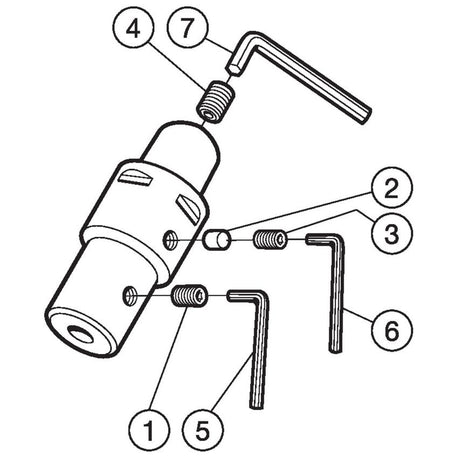 4
7
2
3
6
1
5