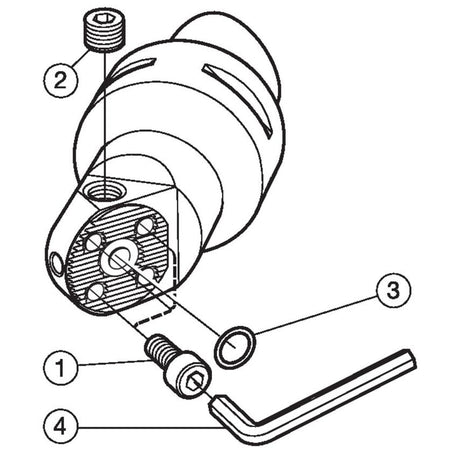 2

3

1

4