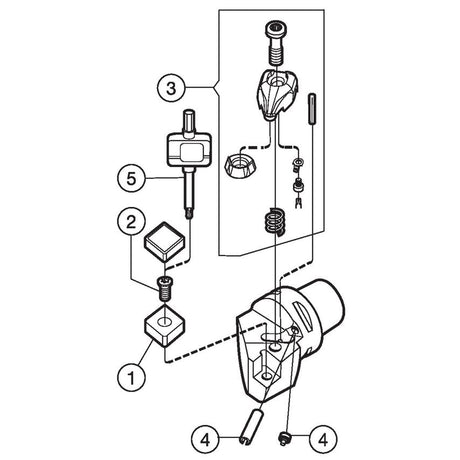 3
5
2
1
4
4