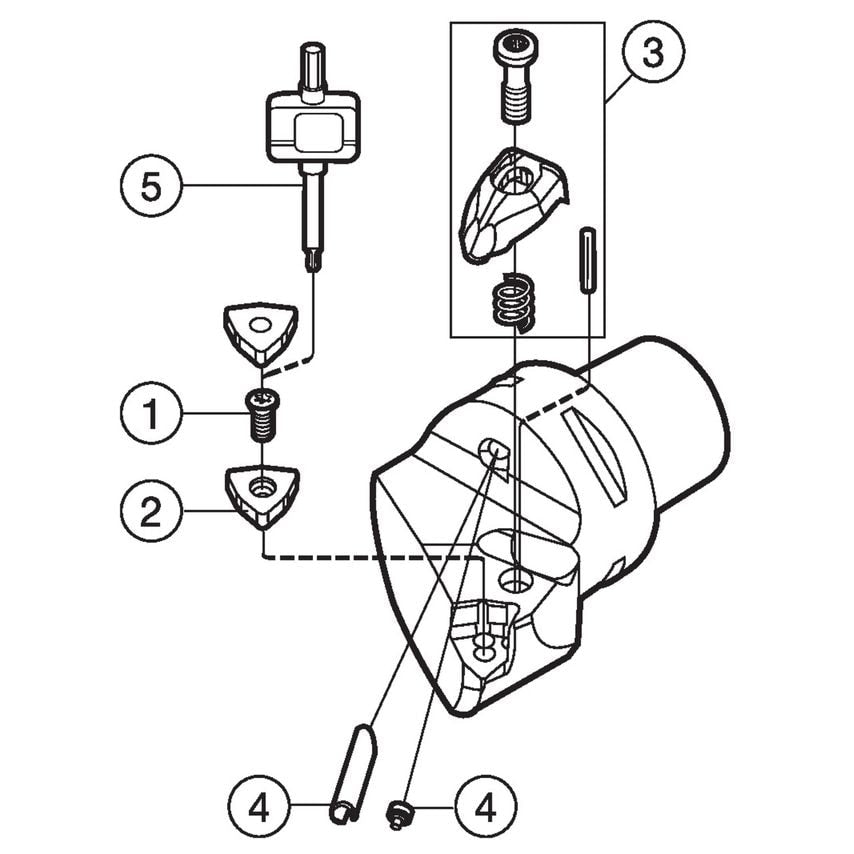 3
5
1
2
4
4