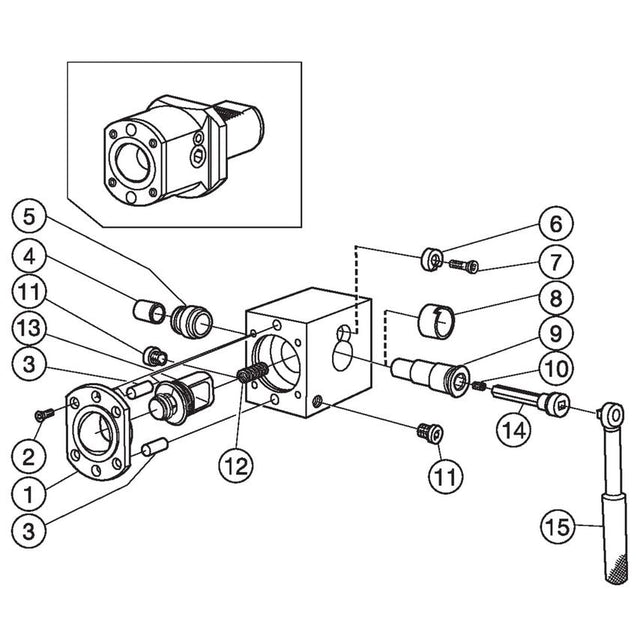 5
4
11
13
3
2
1
3
12
6
7
8
9
10
14
11
15