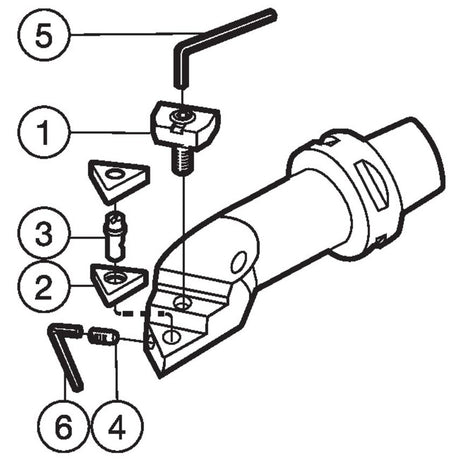 5
1
3
2
6
4