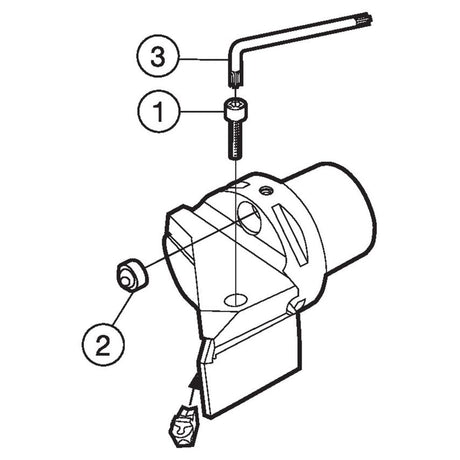 3
1
2