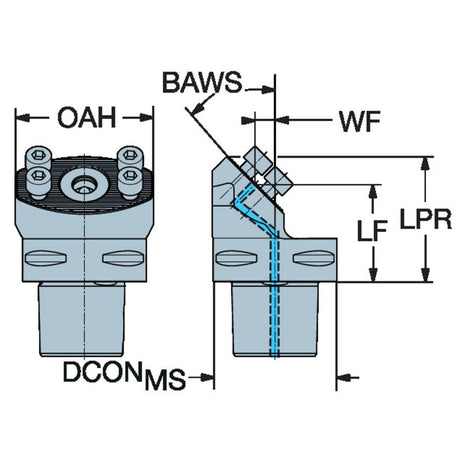 BAWS
OAH
WF
LF
LPR
$DCON_{MS}$