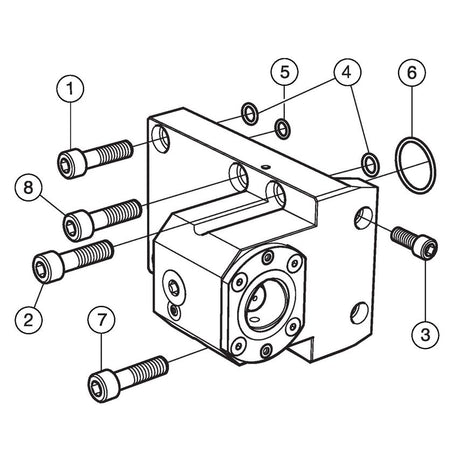 1
5
4
6
8
2
7
3