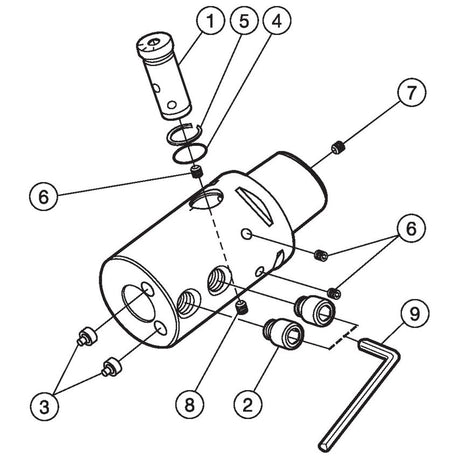 1
5
4
7
6
6
9
3
8
2