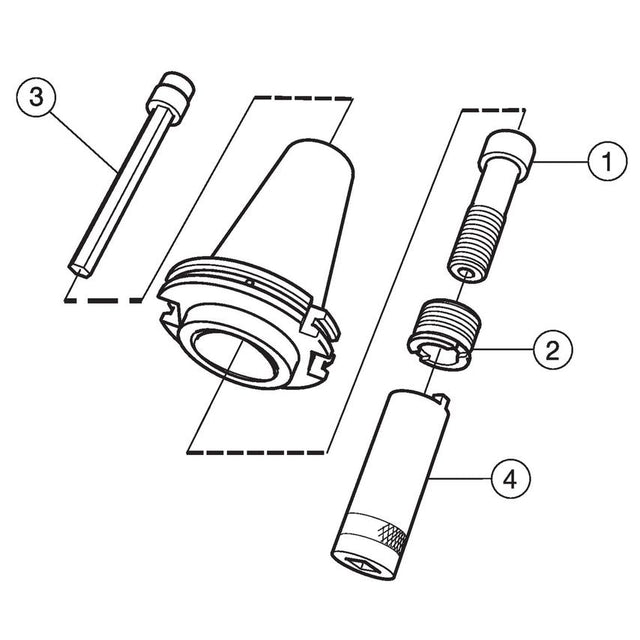 3

1

2

4